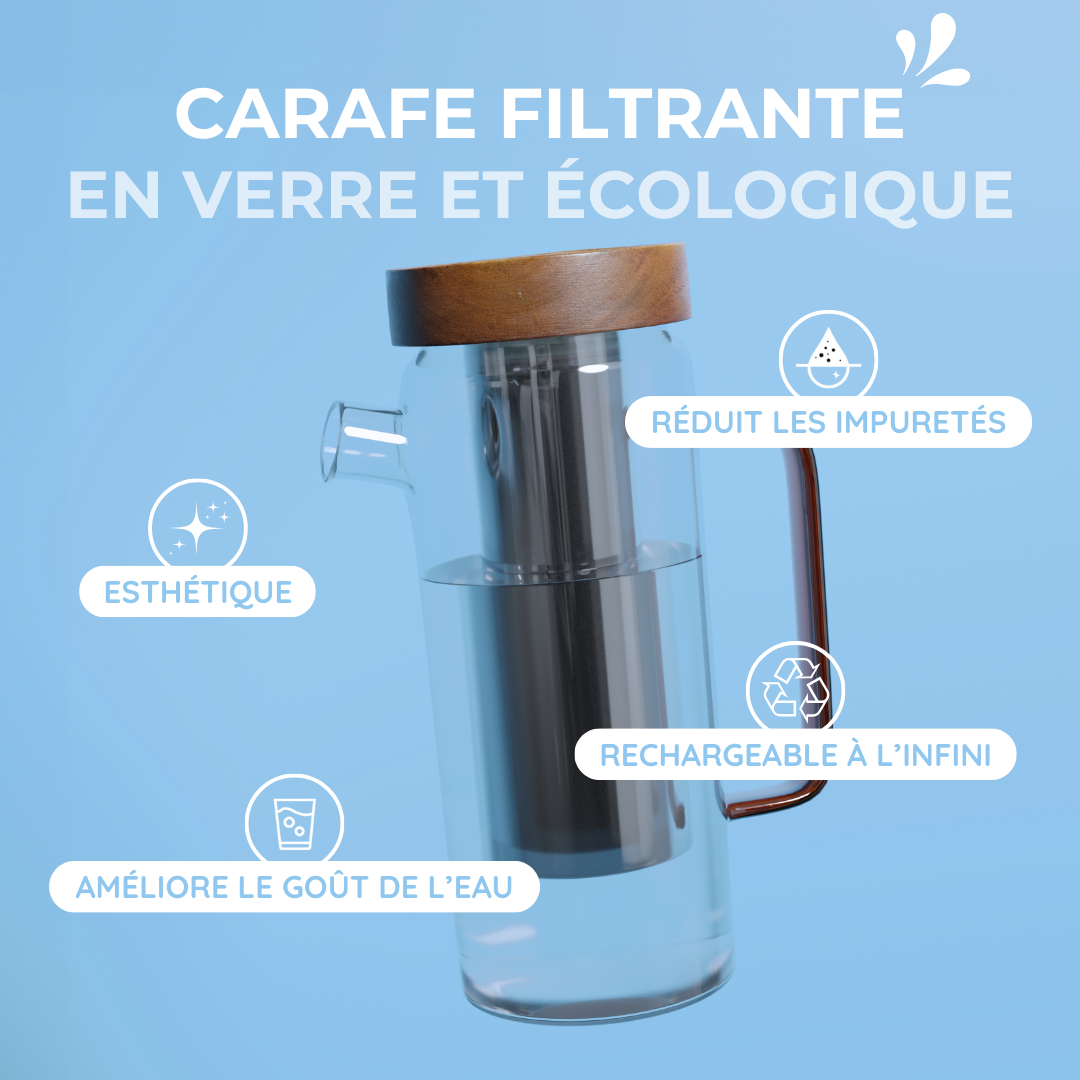 CARAFE FILTRANTE
EN VERRE ET ÉCOLOGIQUE

RÉDUIT LES IMPURETÉS

ESTHÉTIQUE

RECHARGEABLE À L'INFINI

AMÉLIORE LE GOÛT DE L'EAU